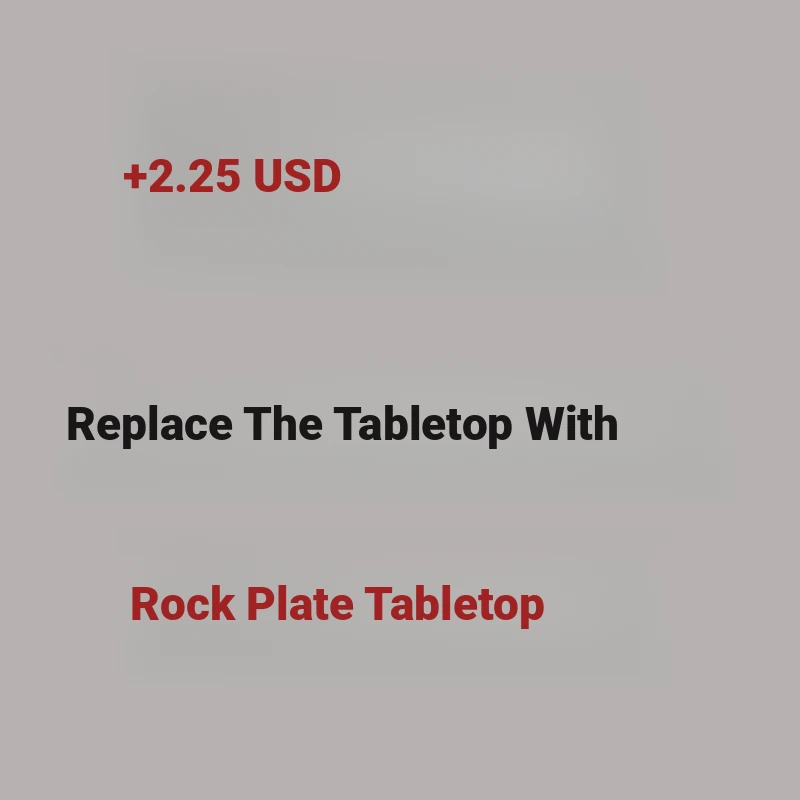 +2.25 USD

Replace The Tabletop With

Rock Plate Tabletop