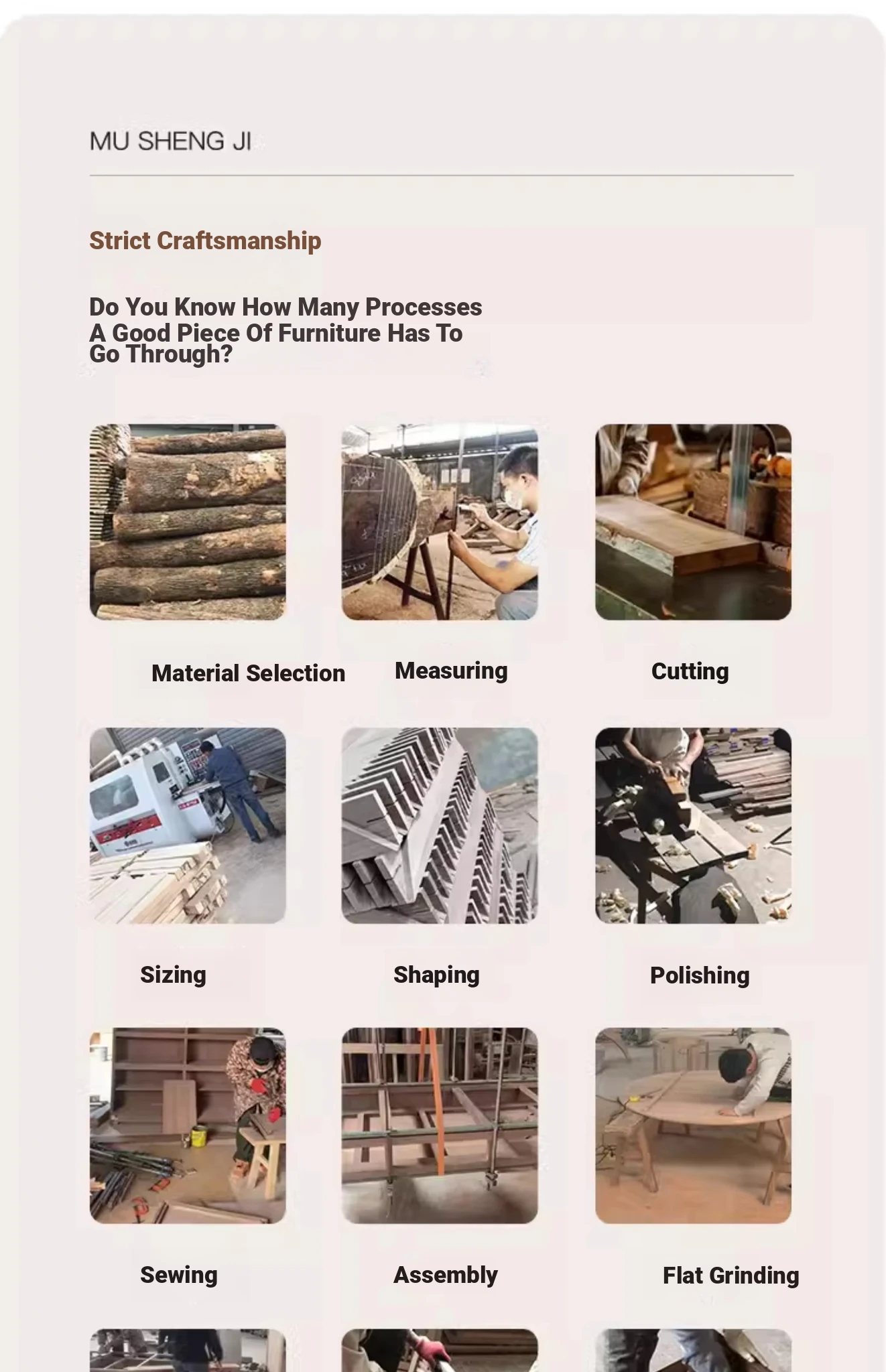 MU SHENG JI

Strict Craftsmanship

Do You Know How Many Processes A Good Piece Of Furniture Has To Go Through?

Material Selection

Measuring

Cutting

Sizing

Shaping

Polishing

Sewing

Assembly

Flat Grinding