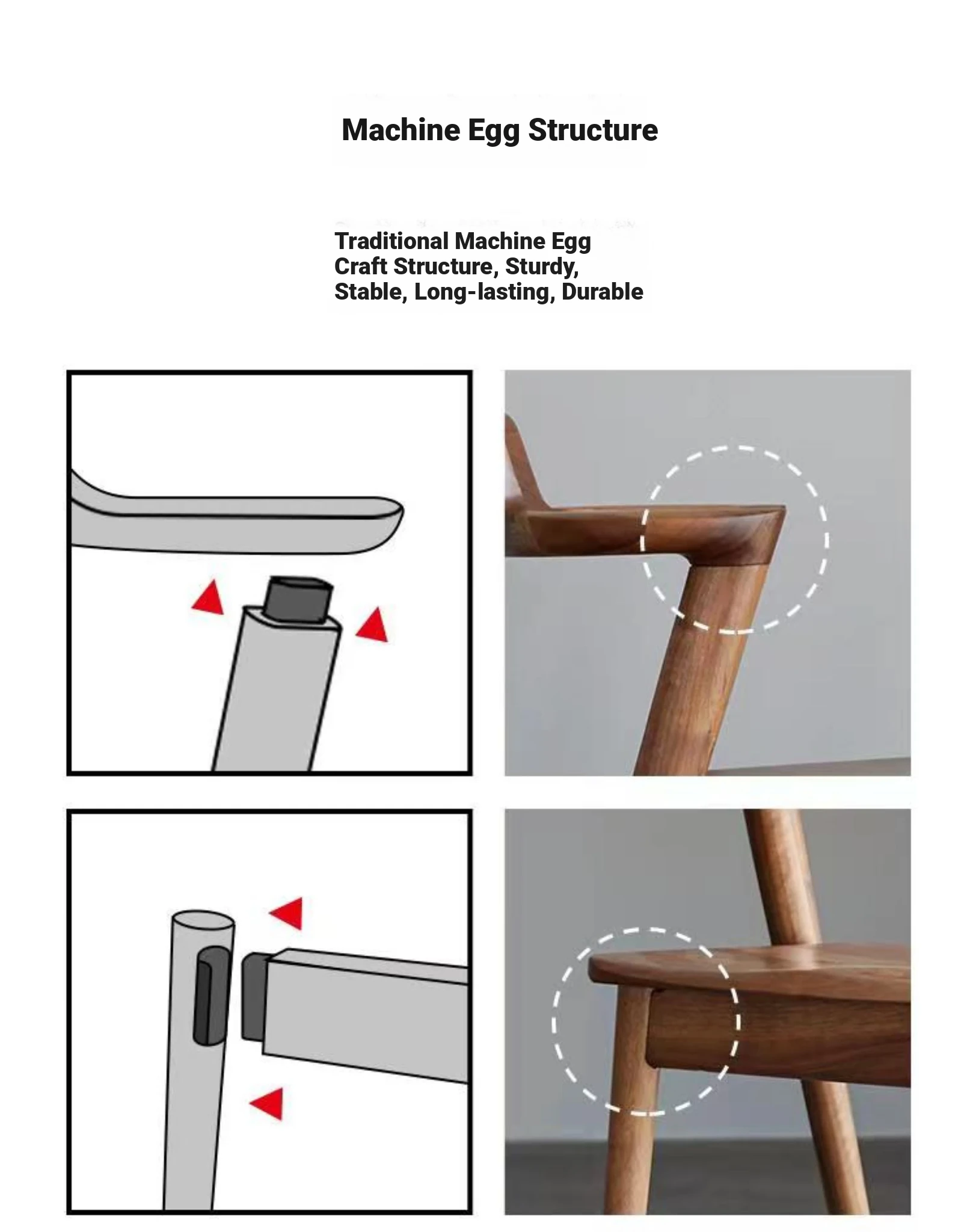 Machine Egg Structure

Traditional Machine Egg Craft Structure, Sturdy, Stable, Long-lasting, Durable